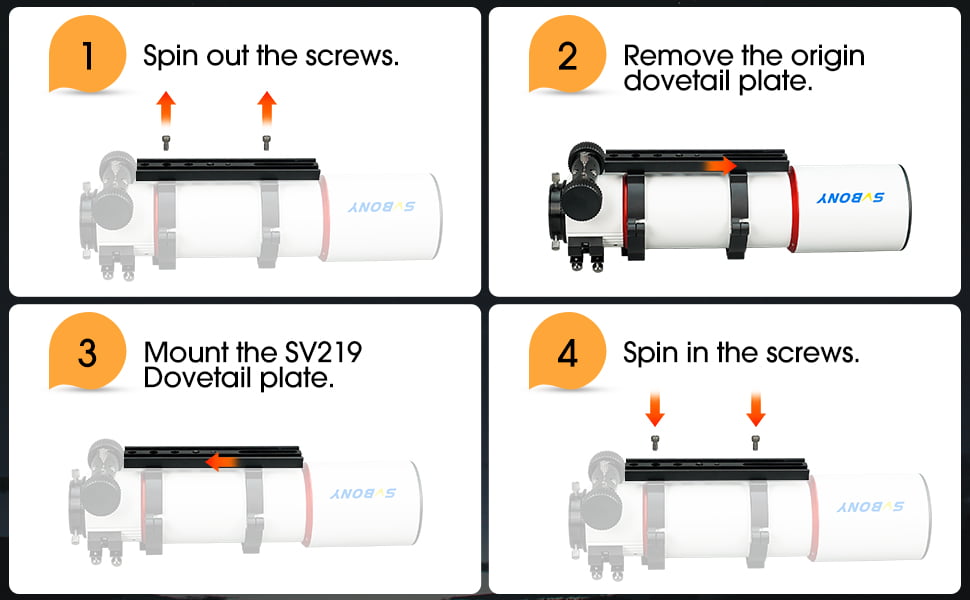 1 Spin out the screws.

SVBONY

2 Remove the origin dovetail plate.

SVBONY

3 Mount the SV219 Dovetail plate.

SVBONY

4 Spin in the screws.

SVBONY